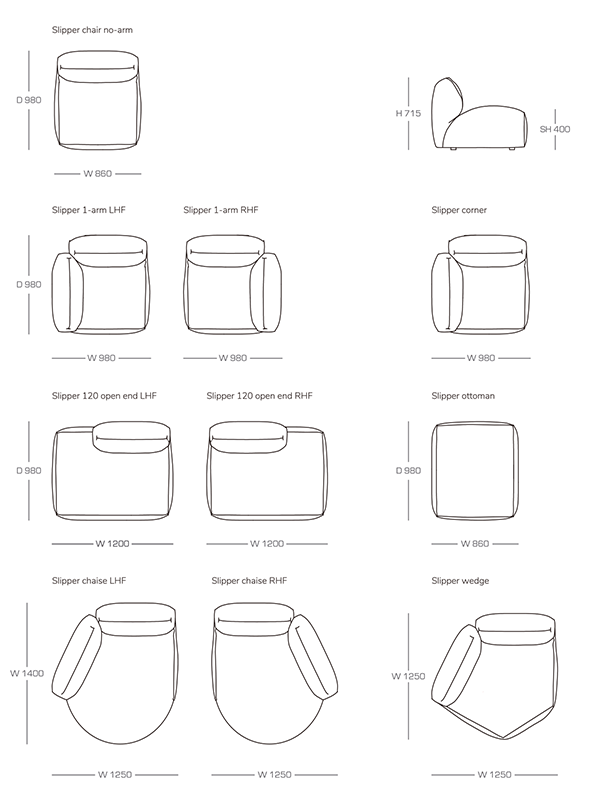 Slipper chair no-arm

D 980

W 860

H 715

SH 400

Slipper 1-arm LHF

Slipper 1-arm RHF

Slipper corner

D 980

W 980

W 980

W 980

Slipper 120 open end LHF

Slipper 120 open end RHF

Slipper ottoman

D 980

W 1200

W 1200

D 980

W 860

Slipper chaise LHF

Slipper chaise RHF

Slipper wedge

W 1400

W 1250

W 1250

W 1250

W 1250